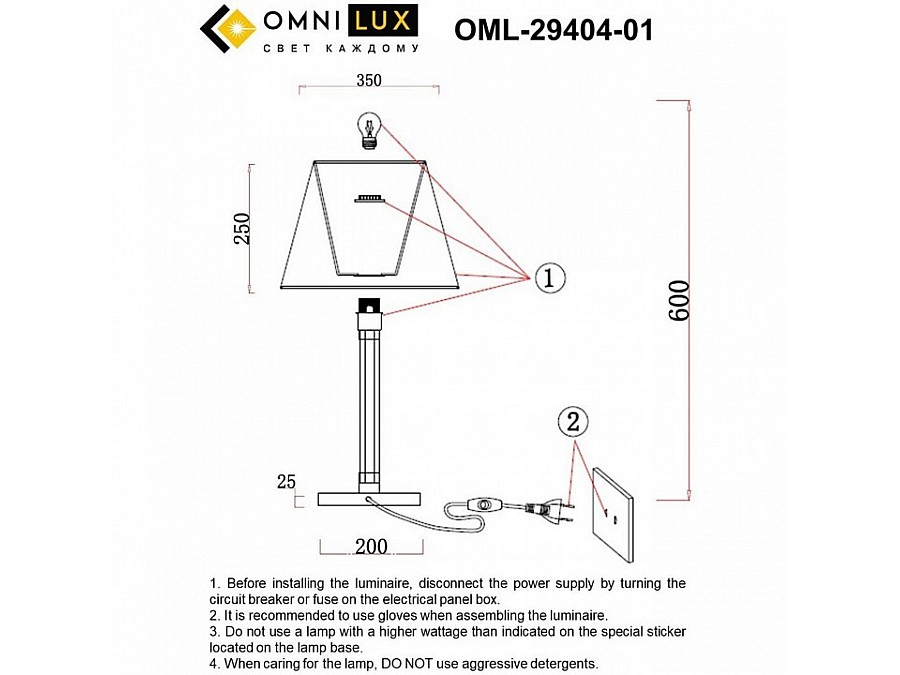 OMNI LUX
СВЕТ КАЖДОМУ

OML-29404-01

350

250

1

600

2

25

200

1. Before installing the luminaire, disconnect the power supply by turning the circuit breaker or fuse on the electrical panel box.
2. It is recommended to use gloves when assembling the luminaire.
3. Do not use a lamp with a higher wattage than indicated on the special sticker located on the lamp base.
4. When caring for the lamp, DO NOT use aggressive detergents.