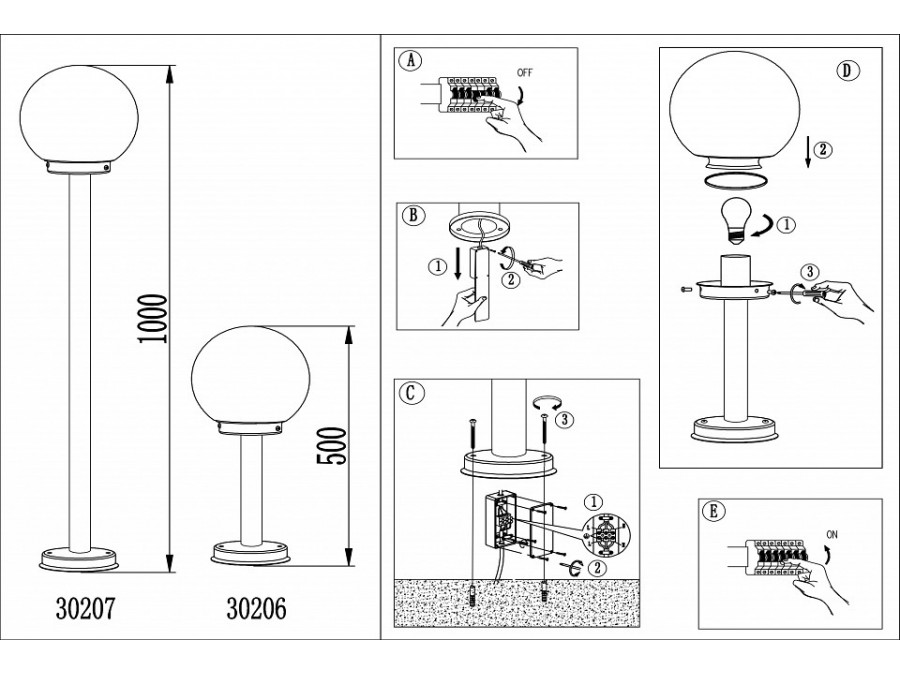 1000

500

30207

30206

A

OFF

B

1

2

C

3

1

2

D

2

1

3

E

ON