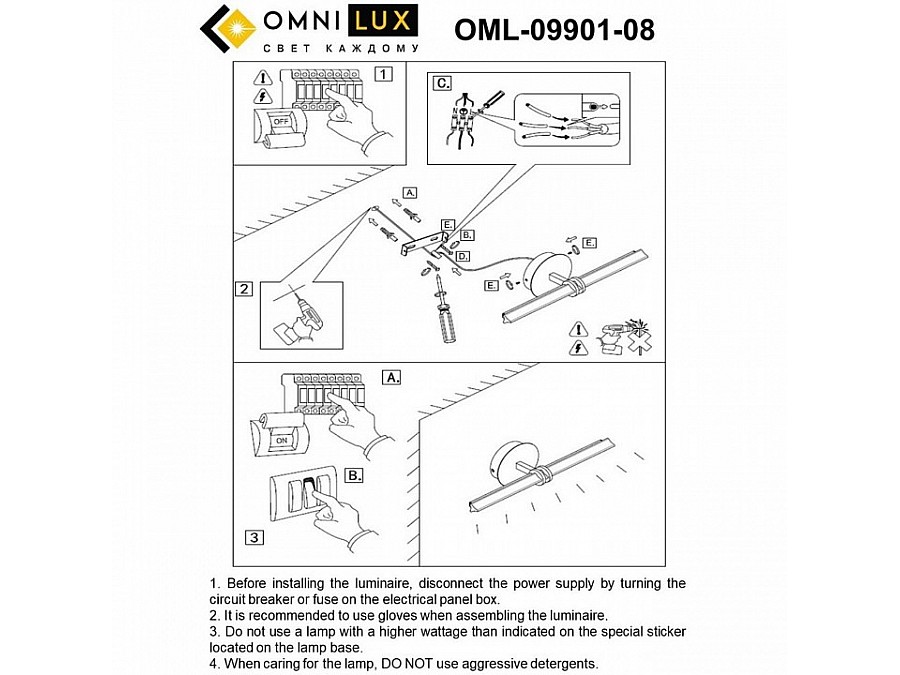 OMNI LUX
СВЕТ КАЖДОМУ
OML-09901-08

1
OFF
C.
A.
E.
B.
D.
E.
E.
2
A.
ON
B.
3

1. Before installing the luminaire, disconnect the power supply by turning the circuit breaker or fuse on the electrical panel box.
2. It is recommended to use gloves when assembling the luminaire.
3. Do not use a lamp with a higher wattage than indicated on the special sticker located on the lamp base.
4. When caring for the lamp, DO NOT use aggressive detergents.