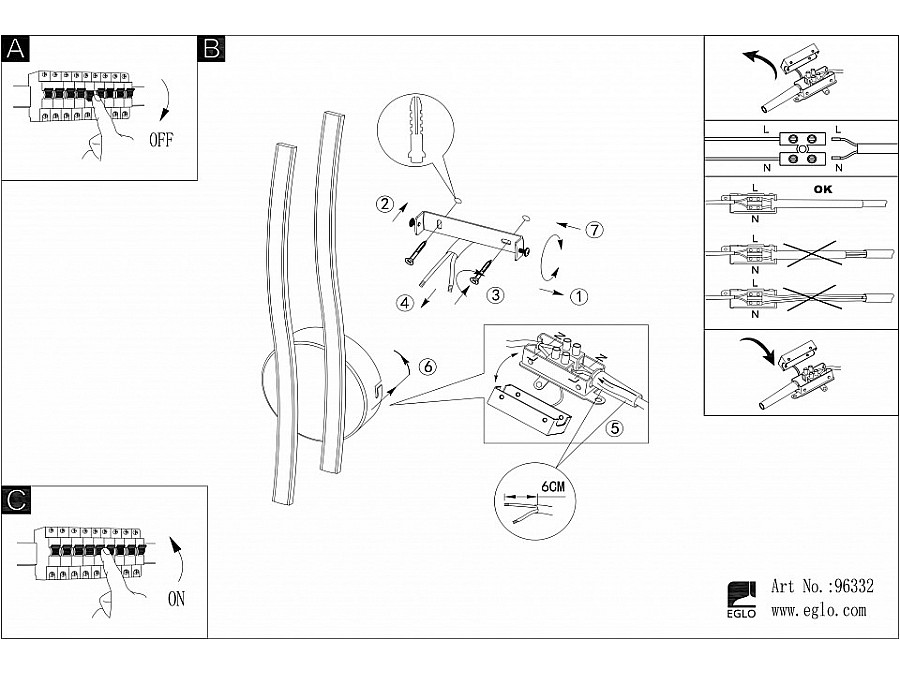 A

OFF

B

2

7

4

3

1

6

5

6CM

L

N

L

N

L

N

OK

L

N

L

N

C

ON

EGLO

Art No.:96332
www.eglo.com