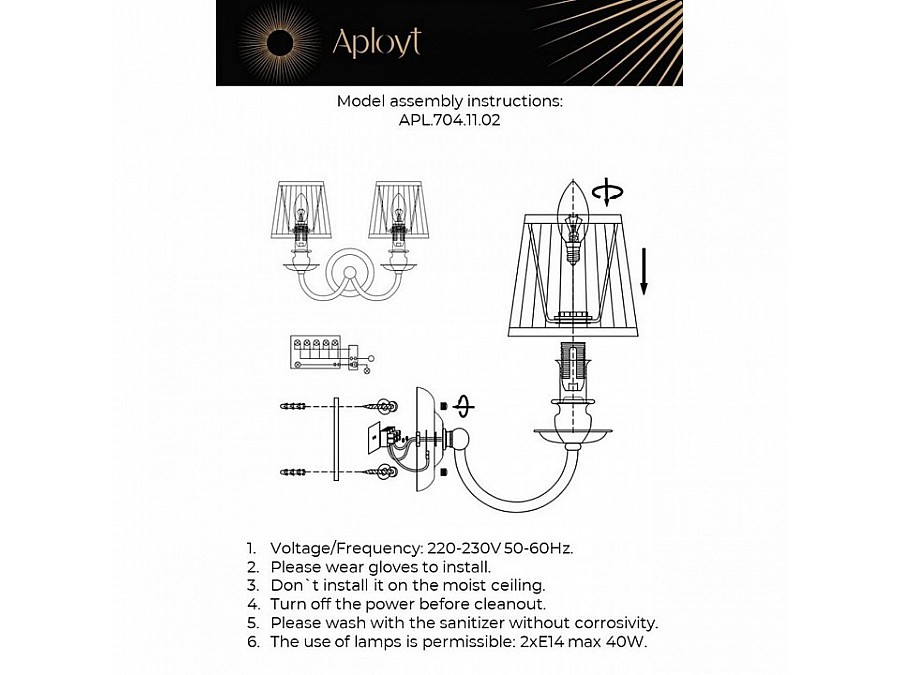 Aployt

Model assembly instructions:
APL.704.11.02

1. Voltage/Frequency: 220-230V 50-60Hz.
2. Please wear gloves to install.
3. Don`t install it on the moist ceiling.
4. Turn off the power before cleanout.
5. Please wash with the sanitizer without corrosivity.
6. The use of lamps is permissible: 2xE14 max 40W.