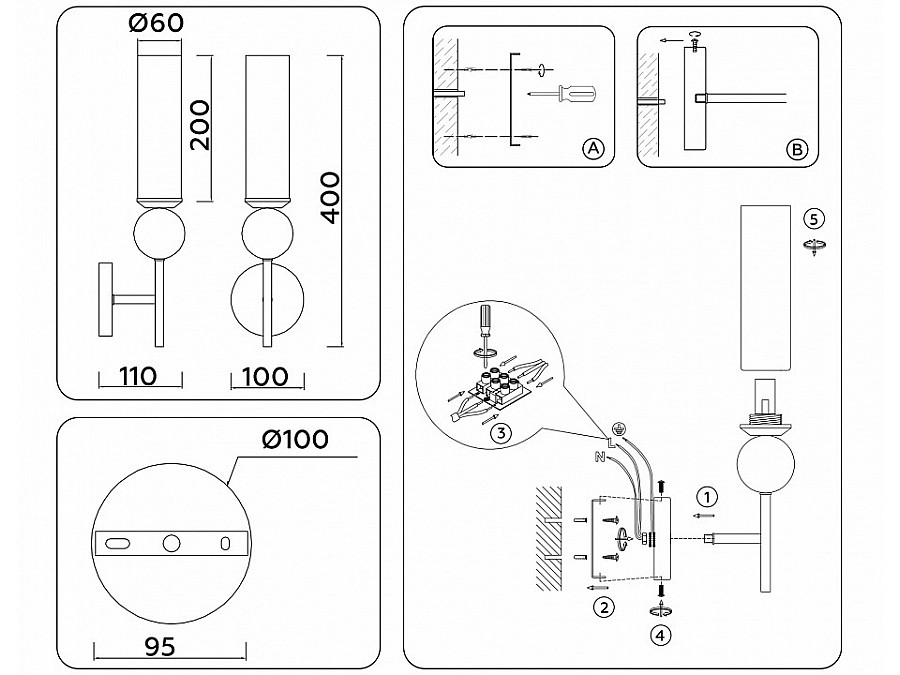 Ø60
200
400
110
100
Ø100
95
A
B
5
3
L
N
1
2
4