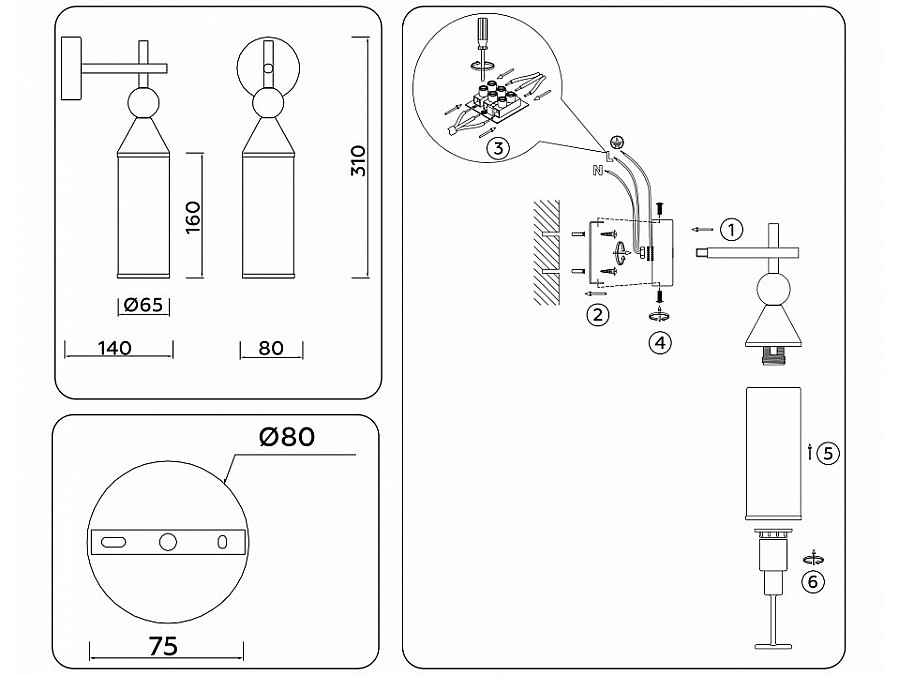 310

160

Ø65

140

80

Ø80

75

3

L

N

1

2

4

5

6