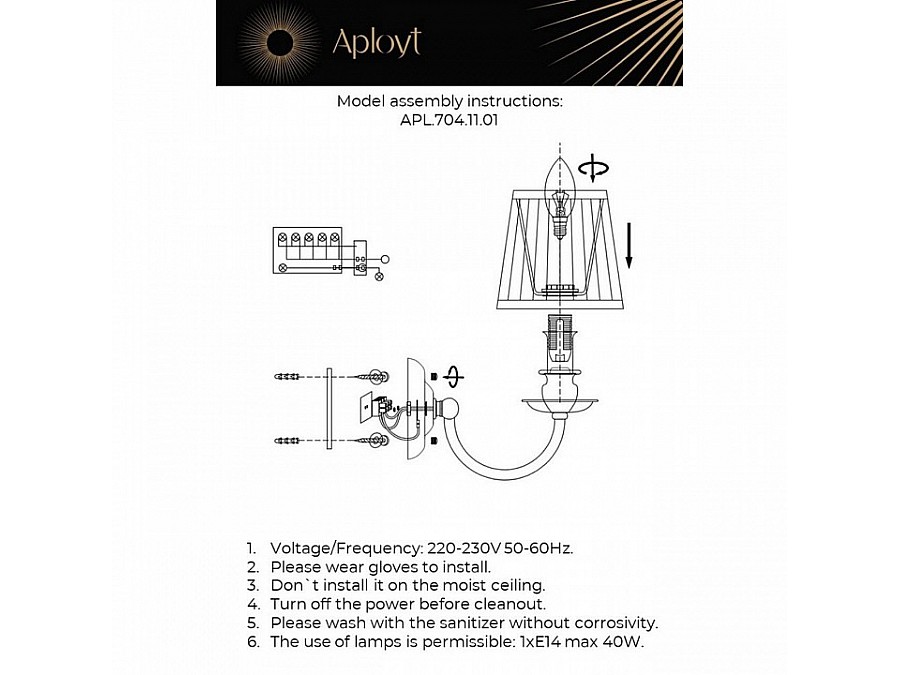 Aployt

Model assembly instructions:
APL.704.11.01

1. Voltage/Frequency: 220-230V 50-60Hz.
2. Please wear gloves to install.
3. Don`t install it on the moist ceiling.
4. Turn off the power before cleanout.
5. Please wash with the sanitizer without corrosivity.
6. The use of lamps is permissible: 1xE14 max 40W.