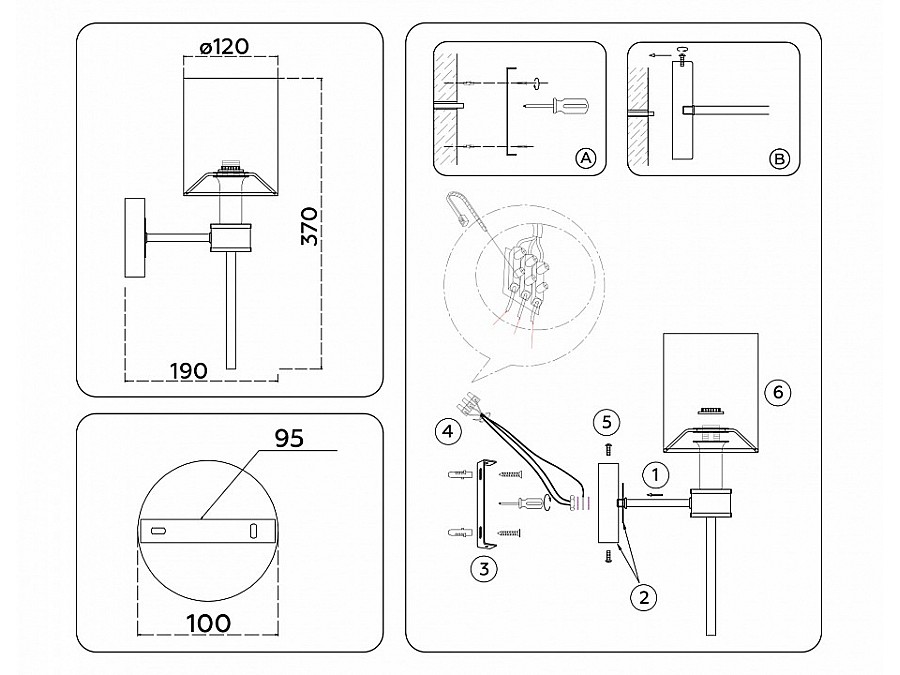 ø120
370
190
95
100
A
B
4
5
6
1
3
2