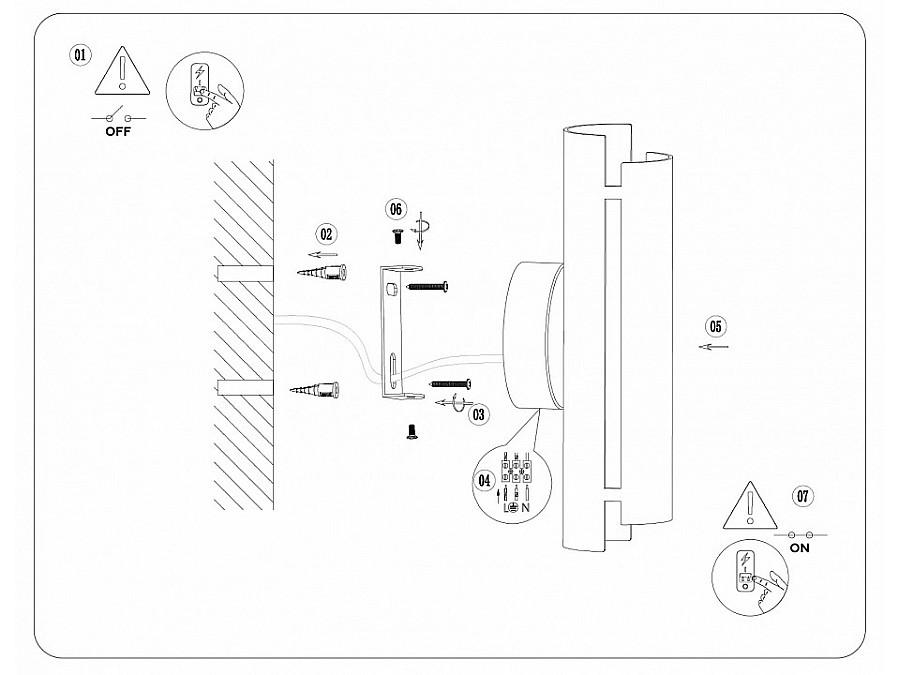 01
OFF
02
06
03
04
L N
05
07
ON