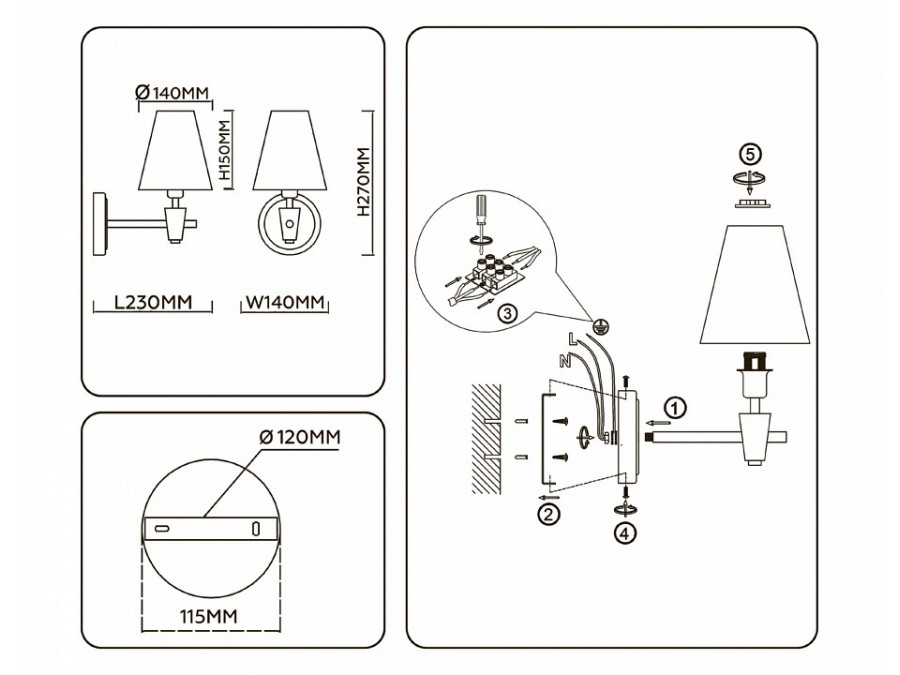 Ø140MM
H150MM
H270MM
L230MM
W140MM
Ø120MM
115MM
5
3
L
N
1
2
4