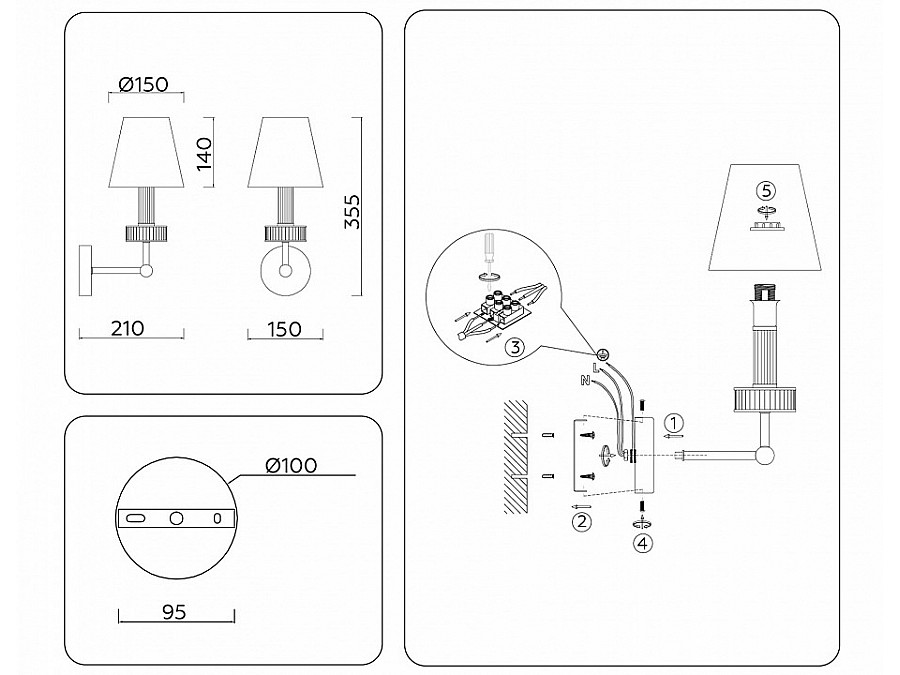 Ø150
140
355
210
150
Ø100
95
5
3
L
N
1
2
4