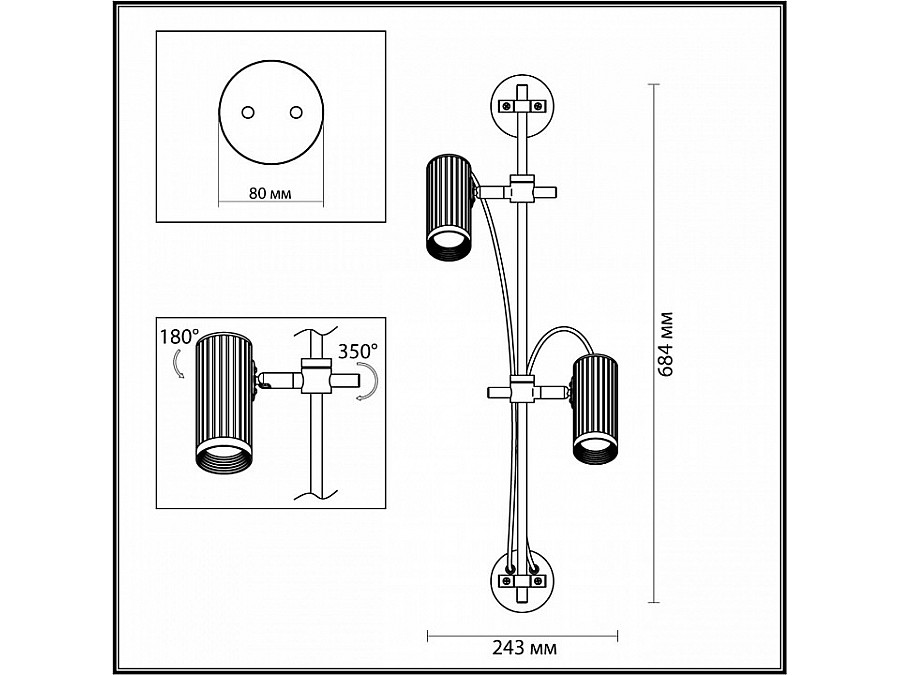 80 мм

180°

350°

684 мм

243 мм