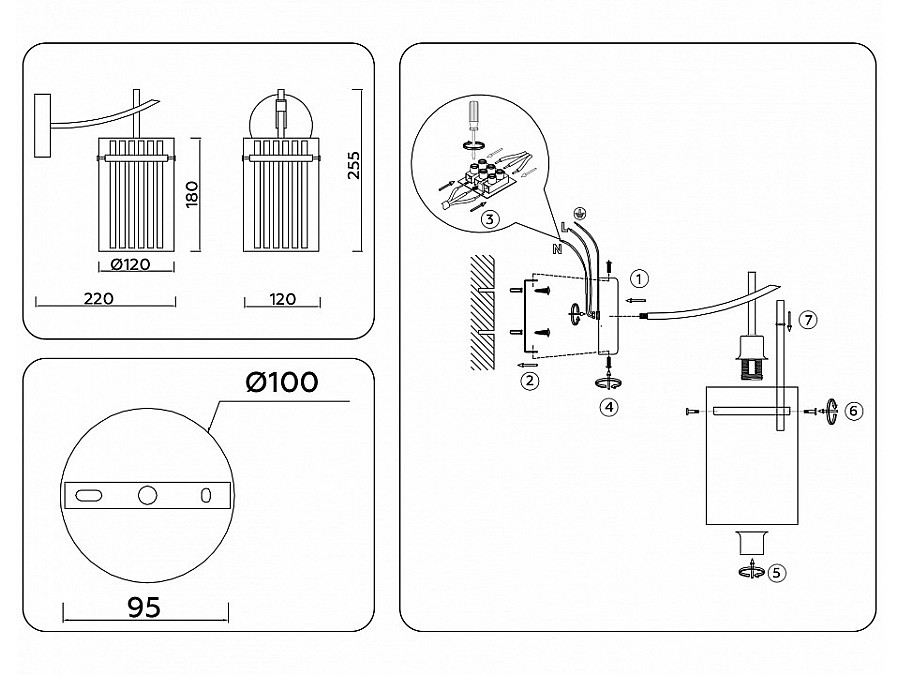 180
Ø120
220
255
120
Ø100
95
3
L
N
1
2
4
7
6
5