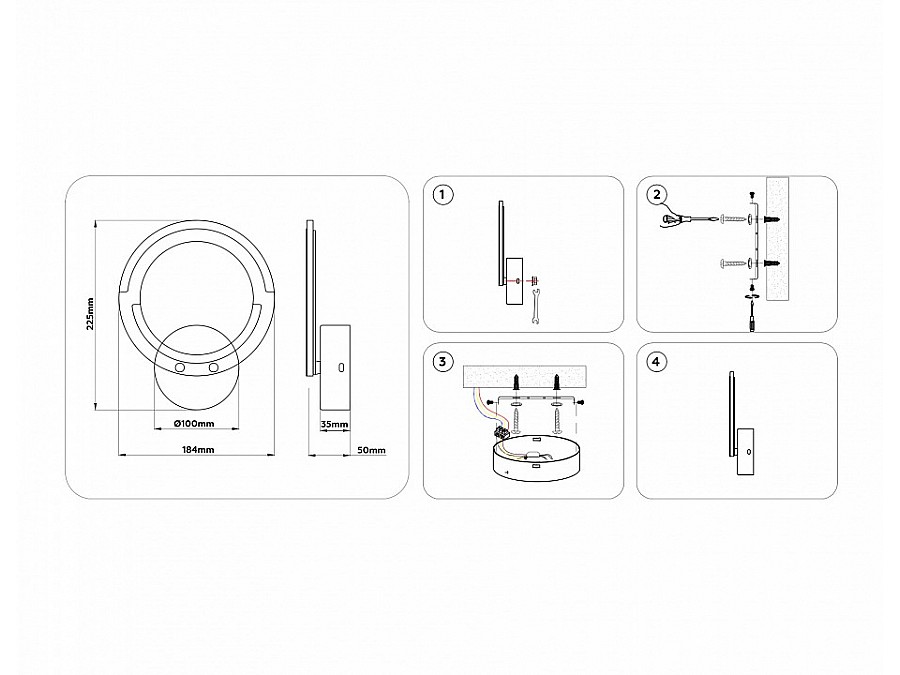 225mm

Ø100mm

184mm

35mm

50mm

1

2

3

4