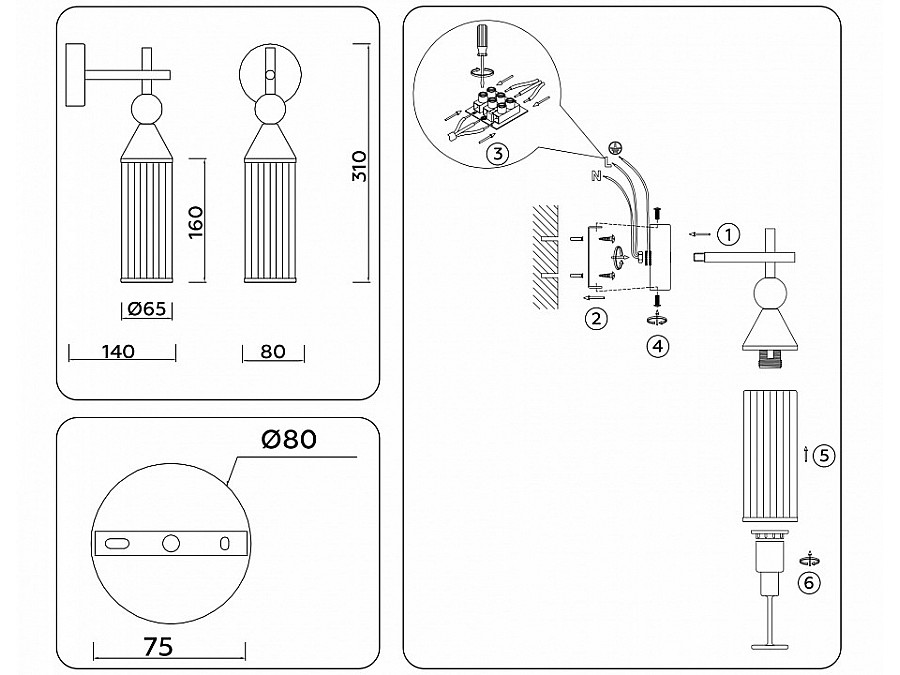 310
160
Ø65
140
80
Ø80
75
3
L
N
1
2
4
5
6