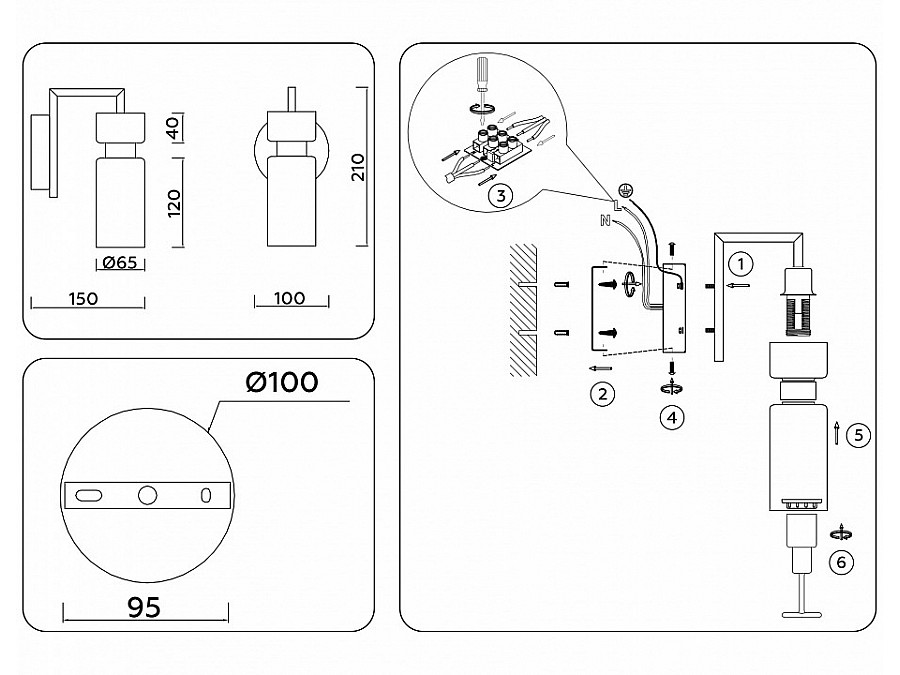 40
120
Ø65
150
210
100
Ø100
95
3
L
N
1
2
4
5
6