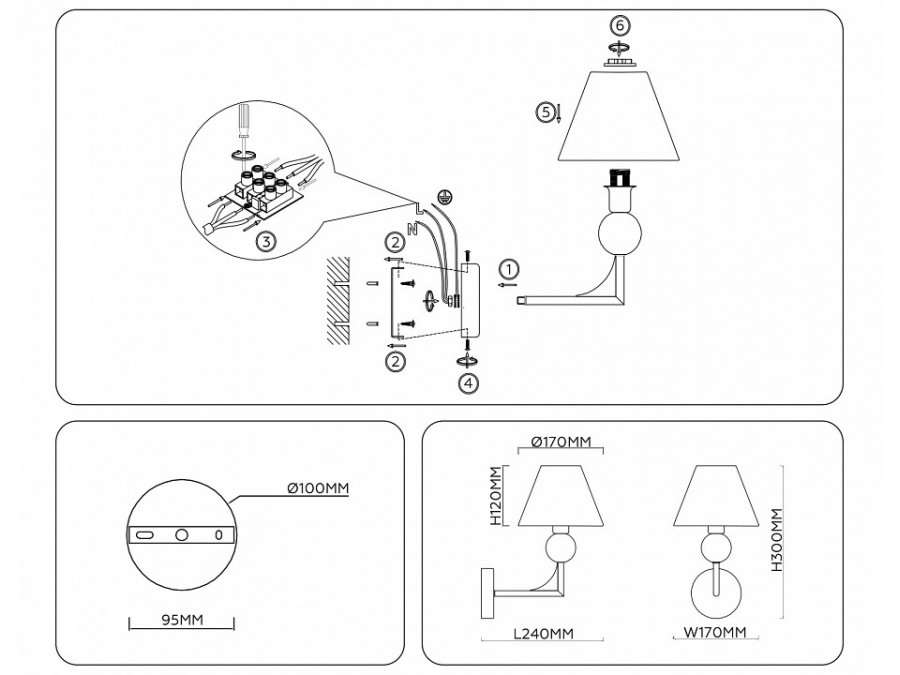 6
5
3
L
N
2
1
2
4
Ø100MM
95MM
Ø170MM
H120MM
H300MM
L240MM
W170MM