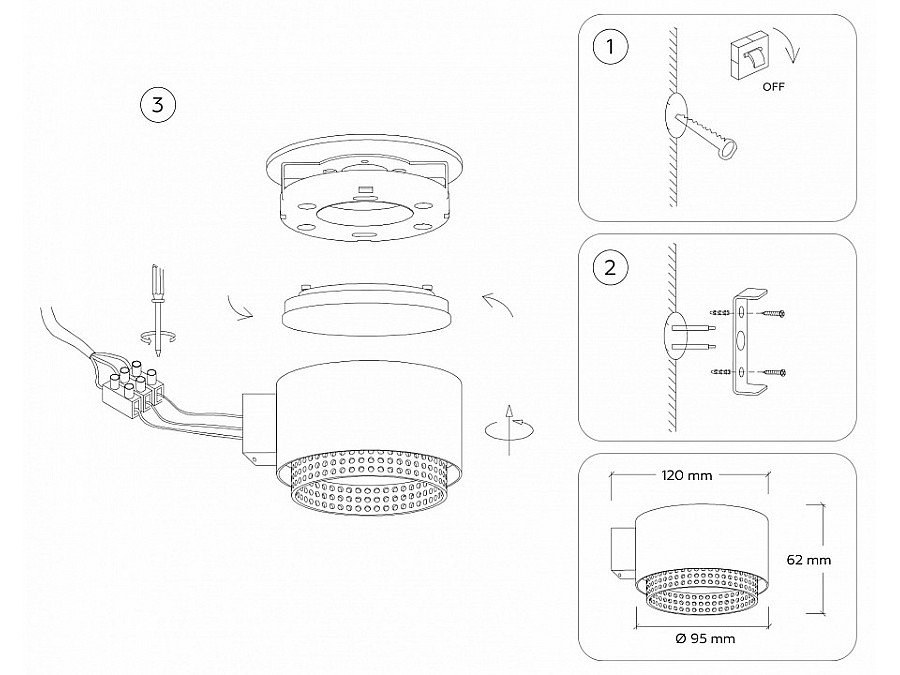 3

1

OFF

2

120 mm

62 mm

Ø 95 mm