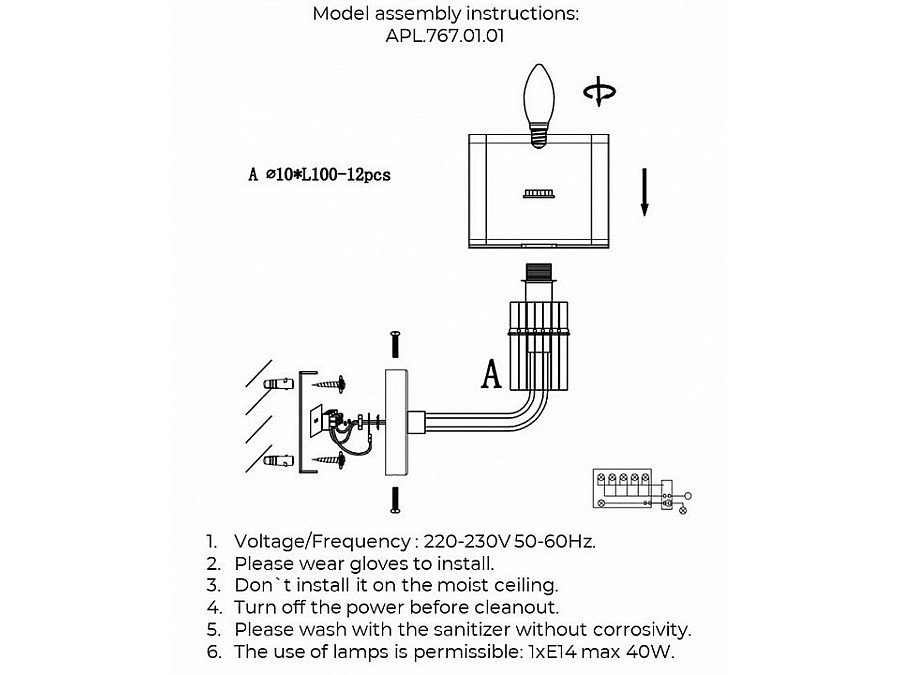 Model assembly instructions:
APL.767.01.01

A ⌀10*L100-12pcs

A

1. Voltage/Frequency : 220-230V 50-60Hz.
2. Please wear gloves to install.
3. Don`t install it on the moist ceiling.
4. Turn off the power before cleanout.
5. Please wash with the sanitizer without corrosivity.
6. The use of lamps is permissible: 1xE14 max 40W.