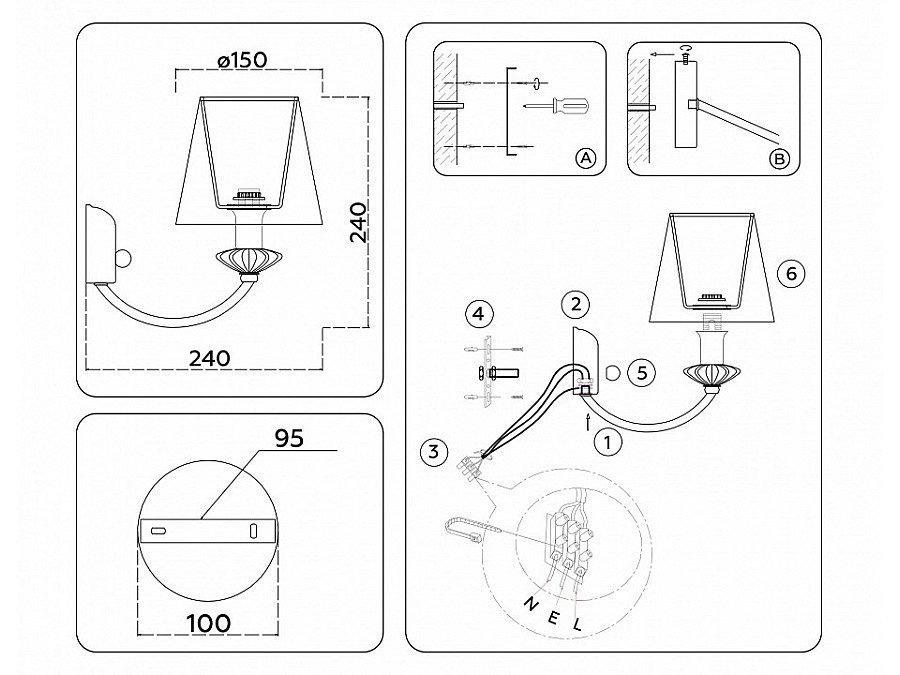 ø150

240

240

95

100

A

B

6

2

4

5

1

3

N E L