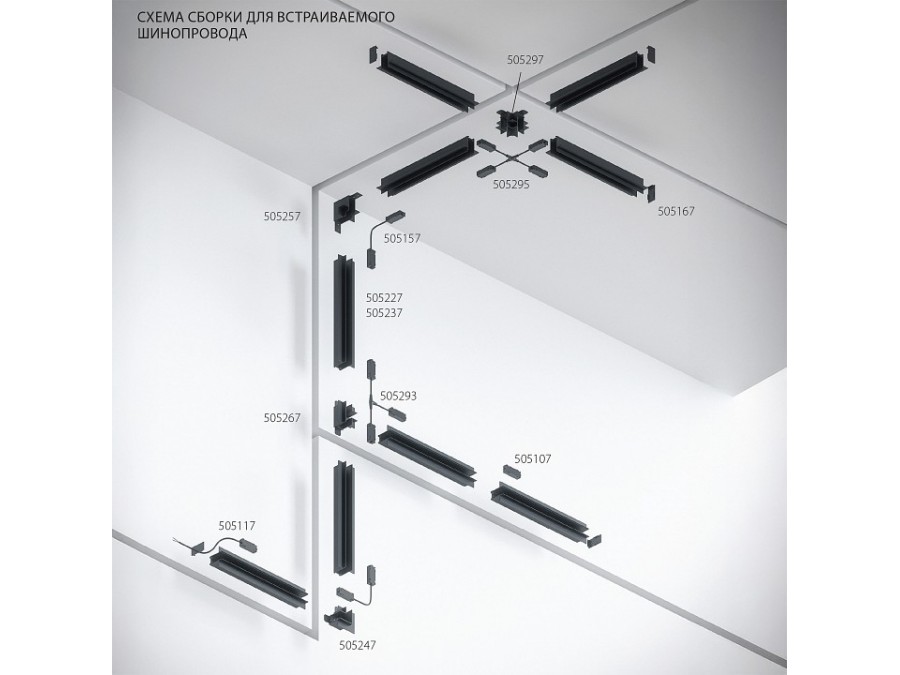 СХЕМА СБОРКИ ДЛЯ ВСТРАИВАЕМОГО ШИНОПРОВОДА

505297

505295

505167

505257

505157

505227
505237

505293

505267

505107

505117

505247