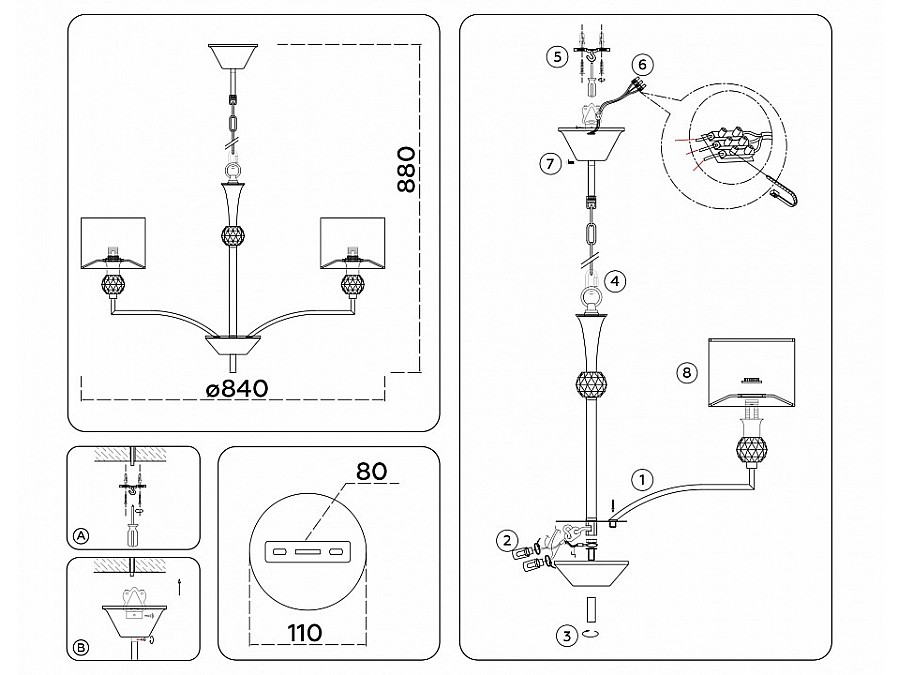 880
ø840
A
B
80
110
5
6
7
4
8
1
2
3