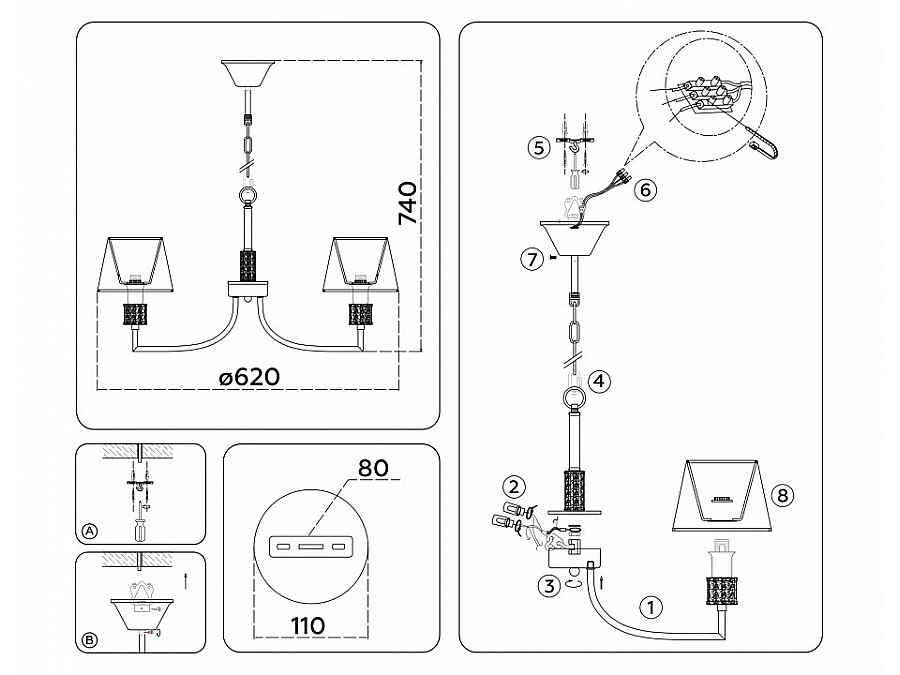 740

ø620

A

B

80

110

5

6

7

4

2

3

1

8