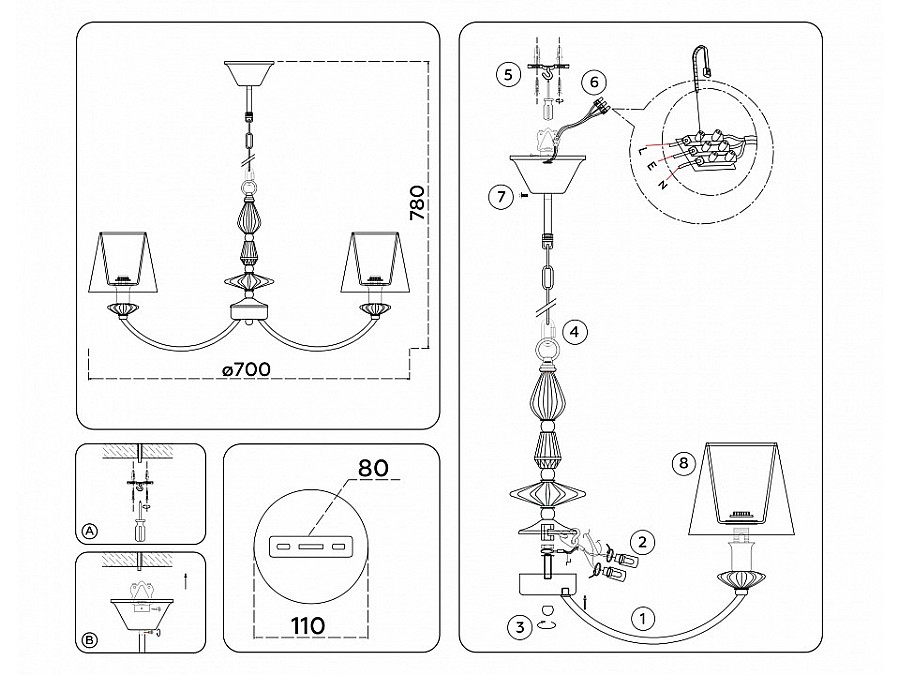 780
ø700
A
B
80
110
5
6
L
E
N
7
4
8
2
3
1