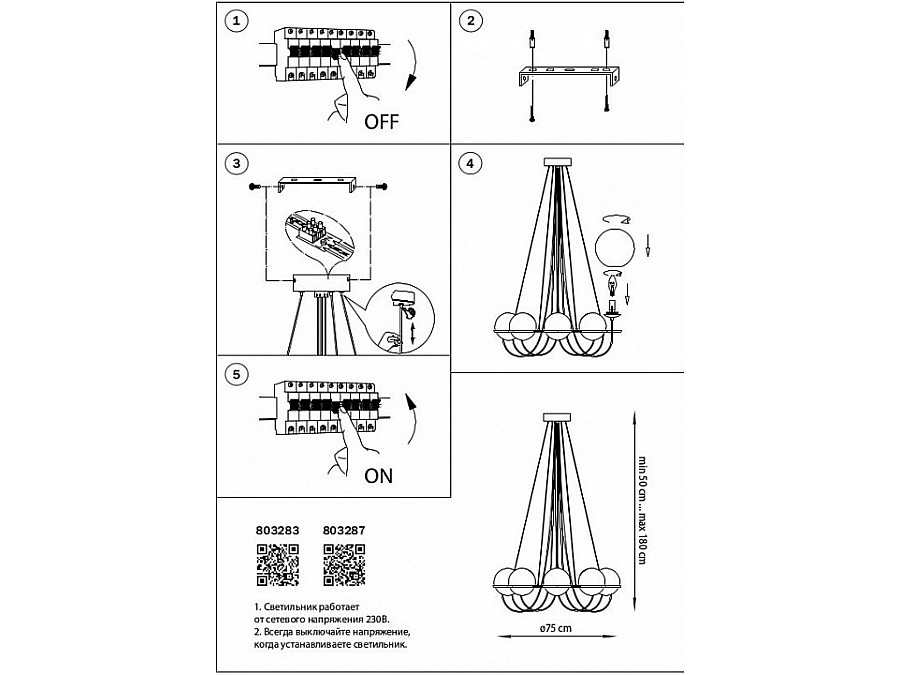 1

OFF

2

3

4

5

ON

min 50 cm....max 180 cm

ø75 cm

803283 803287

1. Светильник работает от сетевого напряжения 230В.
2. Всегда выключайте напряжение, когда устанавливаете светильник.