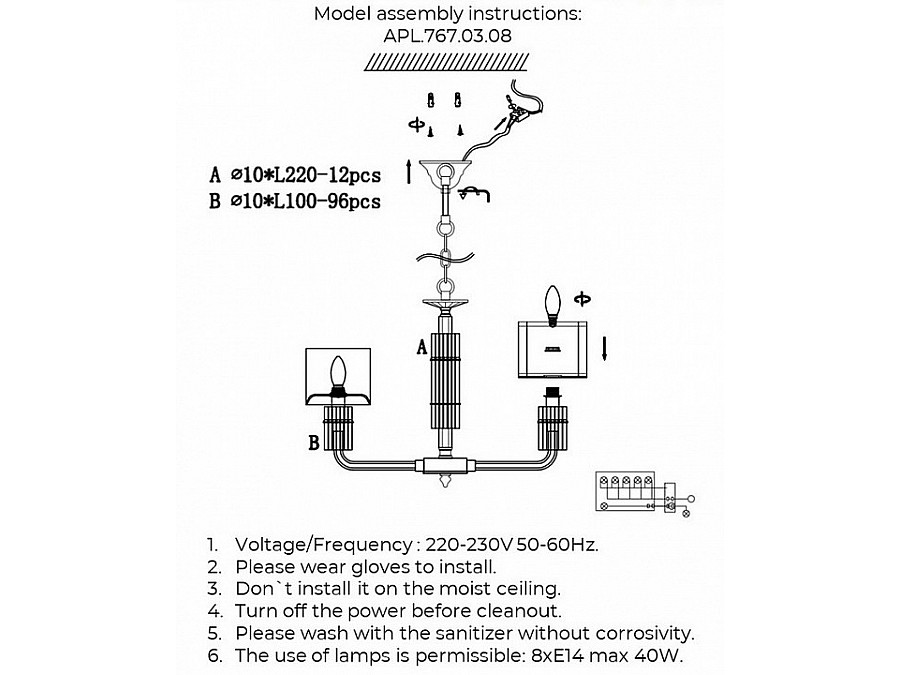 Model assembly instructions:
APL.767.03.08

A ⌀10*L220-12pcs
B ⌀10*L100-96pcs

A

B

1. Voltage/Frequency : 220-230V 50-60Hz.
2. Please wear gloves to install.
3. Don`t install it on the moist ceiling.
4. Turn off the power before cleanout.
5. Please wash with the sanitizer without corrosivity.
6. The use of lamps is permissible: 8xE14 max 40W.