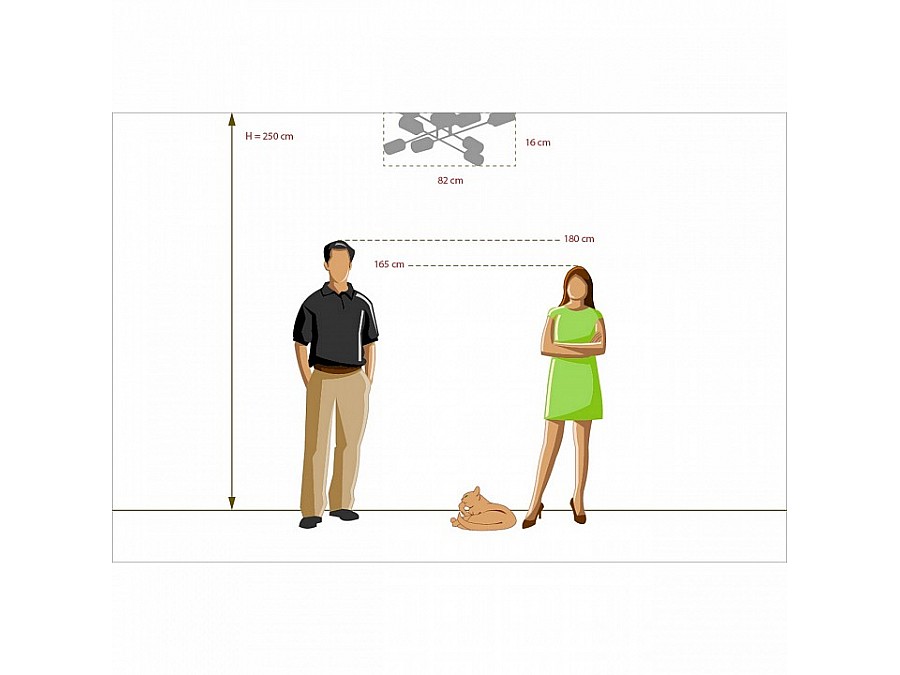 H = 250 cm

16 cm

82 cm

180 cm

165 cm