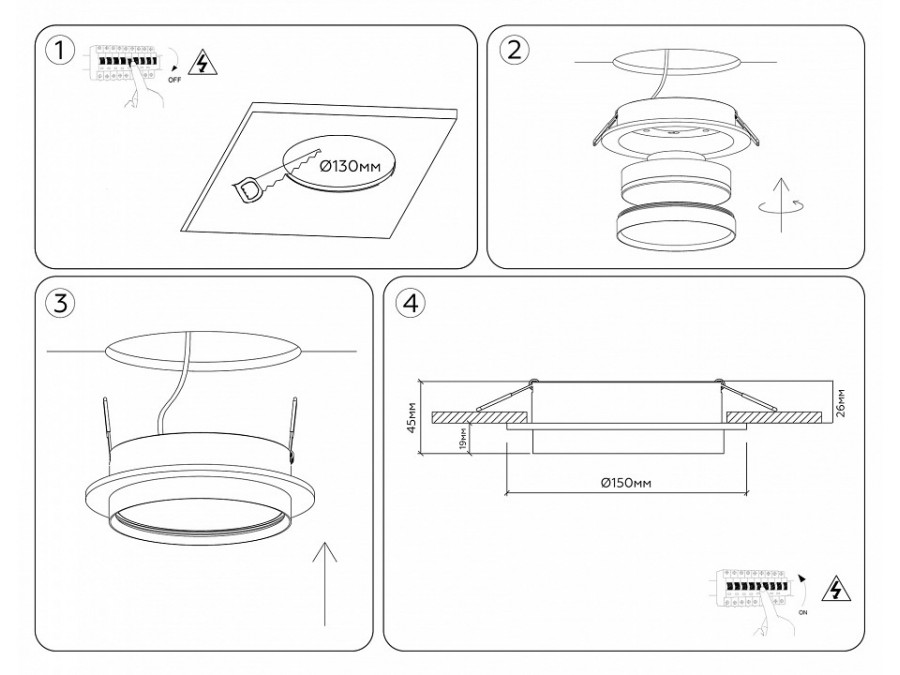 1

OFF

Ø130мм

2

3

4

45мм

19мм

26мм

Ø150мм

ON