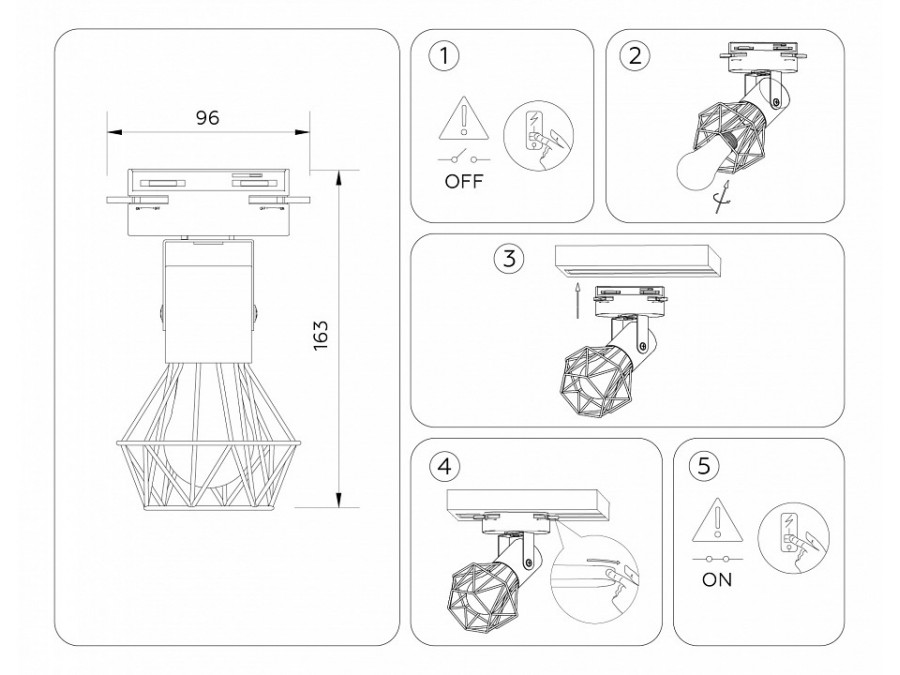 96

163

1

OFF

2

3

4

5

ON