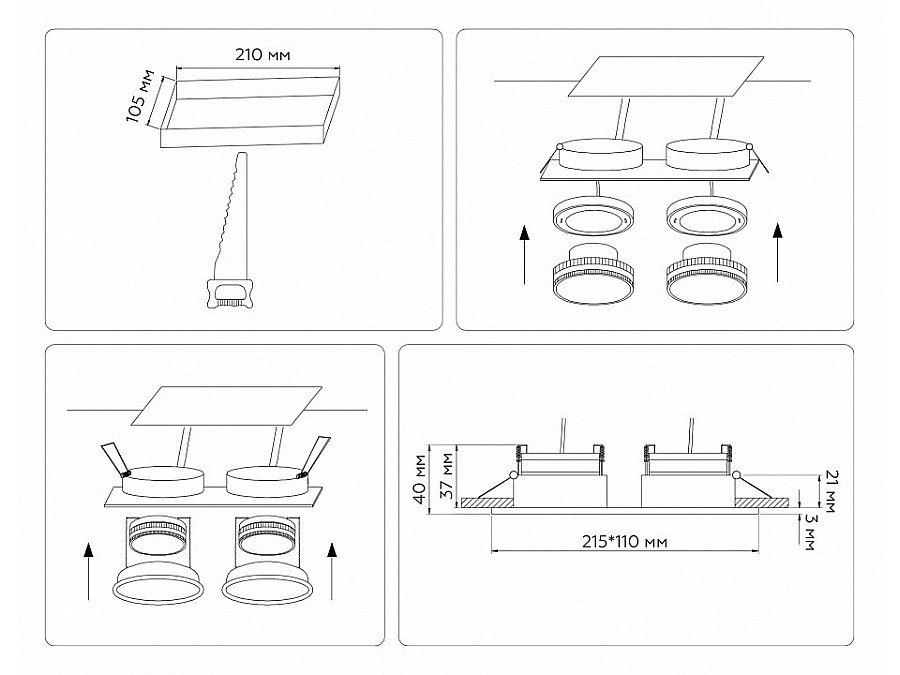 210 мм
105 мм

40 мм
37 мм
21 мм
3 мм
215*110 мм