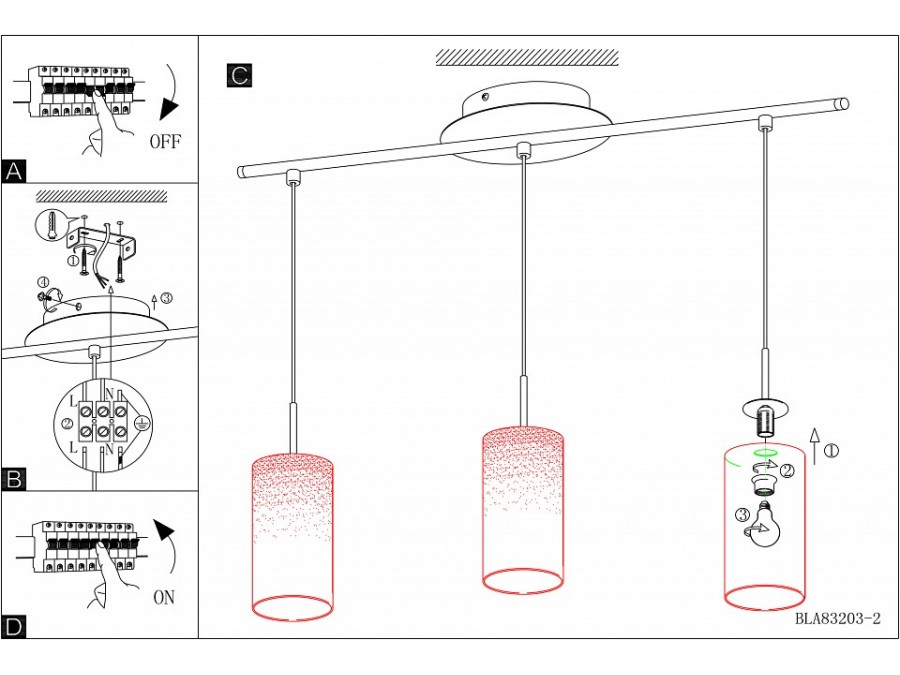 OFF
A
①
④
③
L
N
②
L
N
B
ON
D
C
①
②
③
BLA83203-2