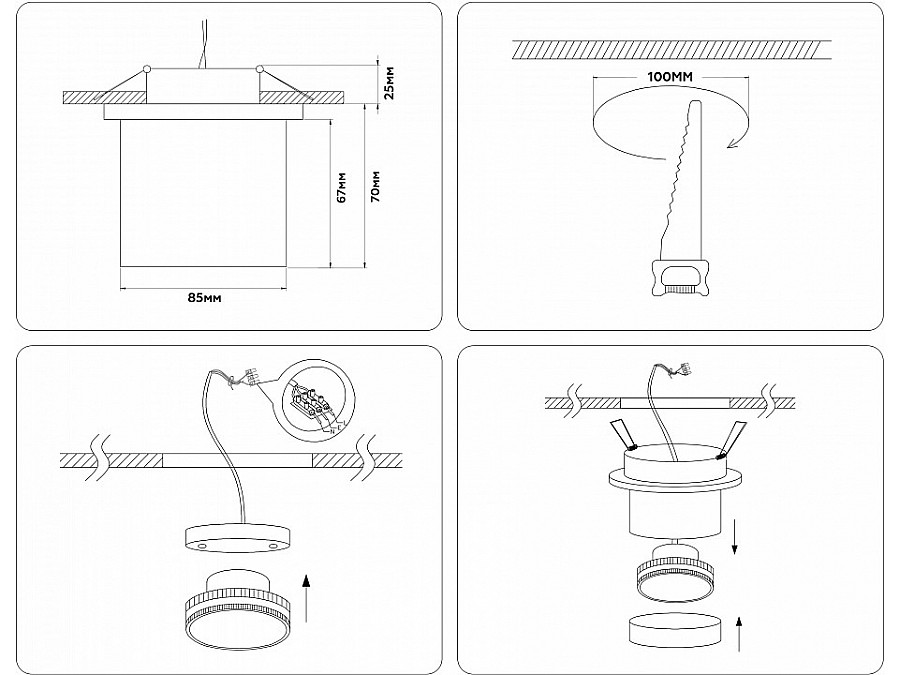 25мм

67мм

70мм

85мм

100ММ

L

N