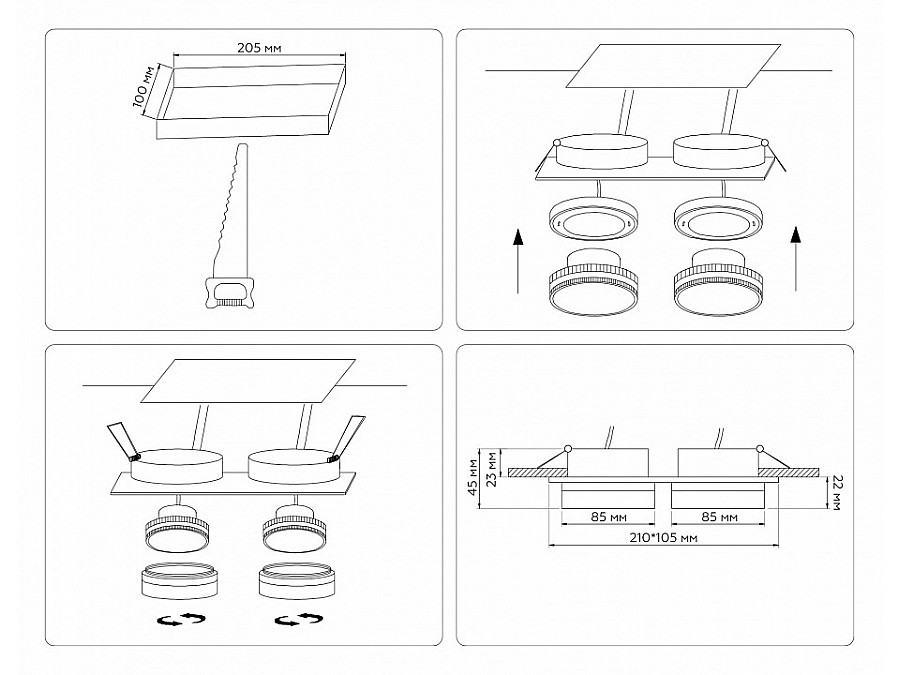 205 мм
100 мм

45 мм
23 мм
22 мм
85 мм
85 мм
210*105 мм