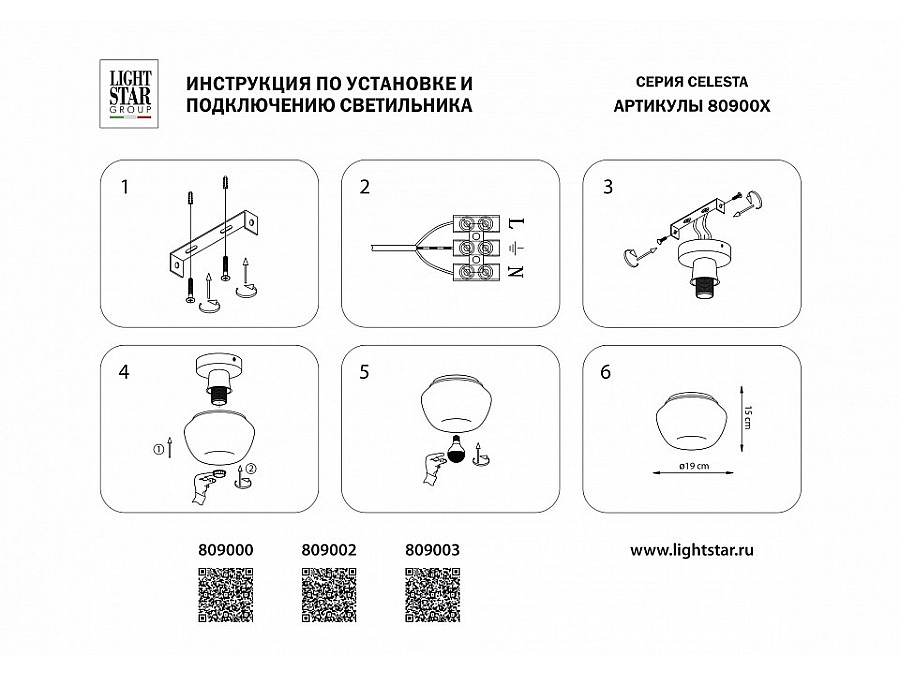 LIGHT STAR GROUP

ИНСТРУКЦИЯ ПО УСТАНОВКЕ И ПОДКЛЮЧЕНИЮ СВЕТИЛЬНИКА

СЕРИЯ CELESTA
АРТИКУЛЫ 80900X

1

2

L
N

3

4

①
②

5

6

15 cm
ø19 cm

809000 809002 809003

www.lightstar.ru