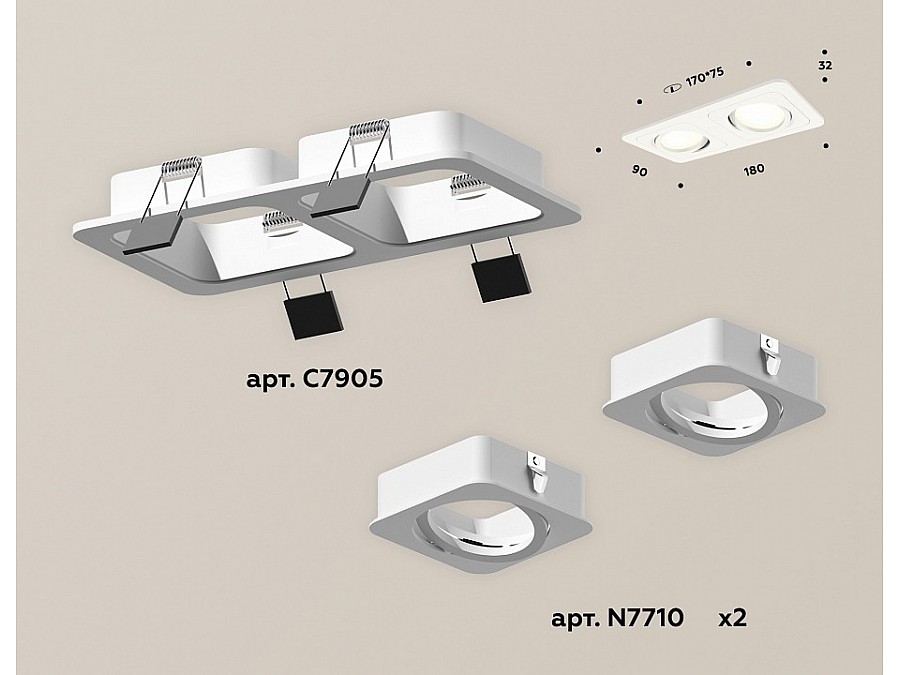 170*75

32

90

180

арт. C7905

арт. N7710 x2