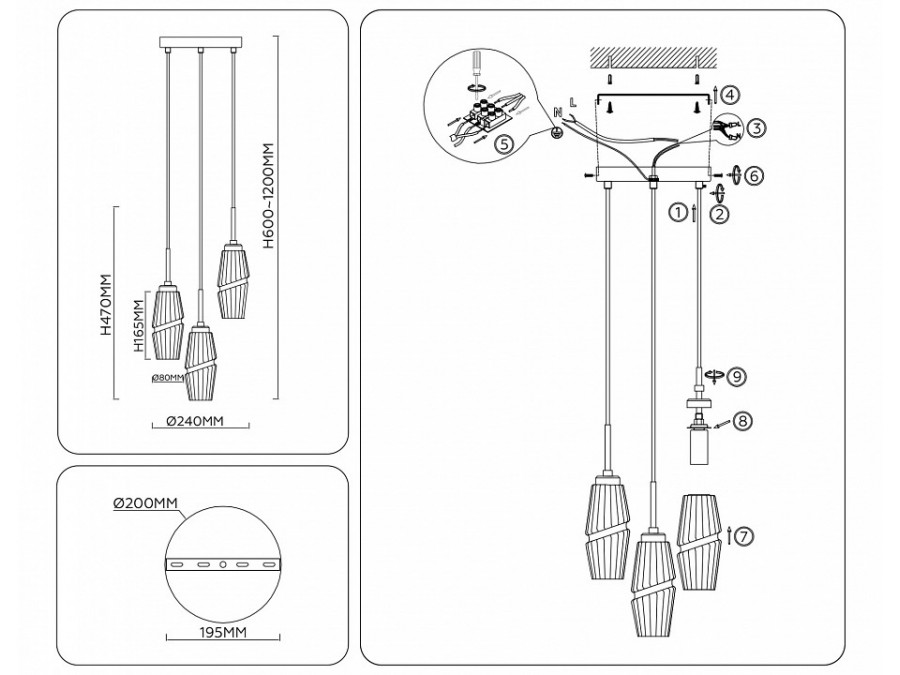 H600-1200MM
H470MM
H165MM
Ø80MM
Ø240MM

Ø200MM
195MM

N
L
5
4
3
6
1
2
9
8
7