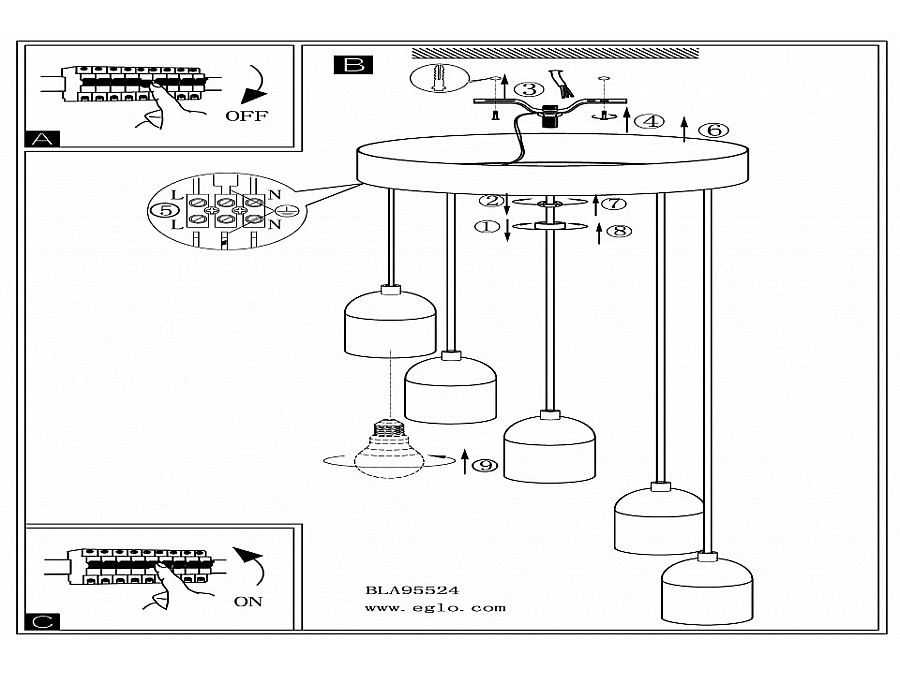 OFF
A
B
3
4
6
L
N
5
L
N
2
7
1
8
9
ON
C
BLA95524
www.eglo.com