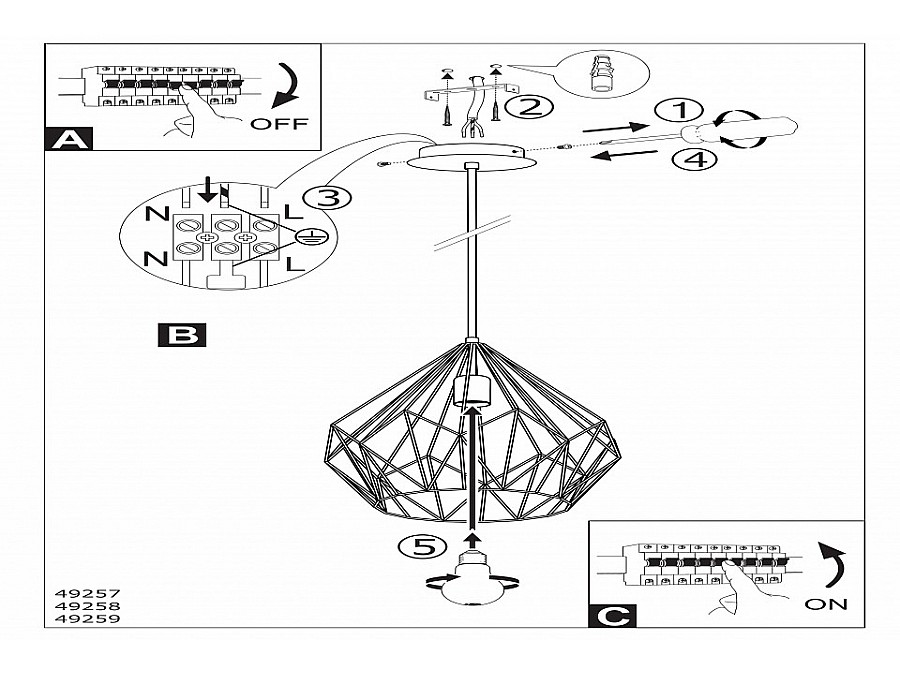 OFF
A
2
1
4
3
N
L
N
L
B
5
49257
49258
49259
ON
C