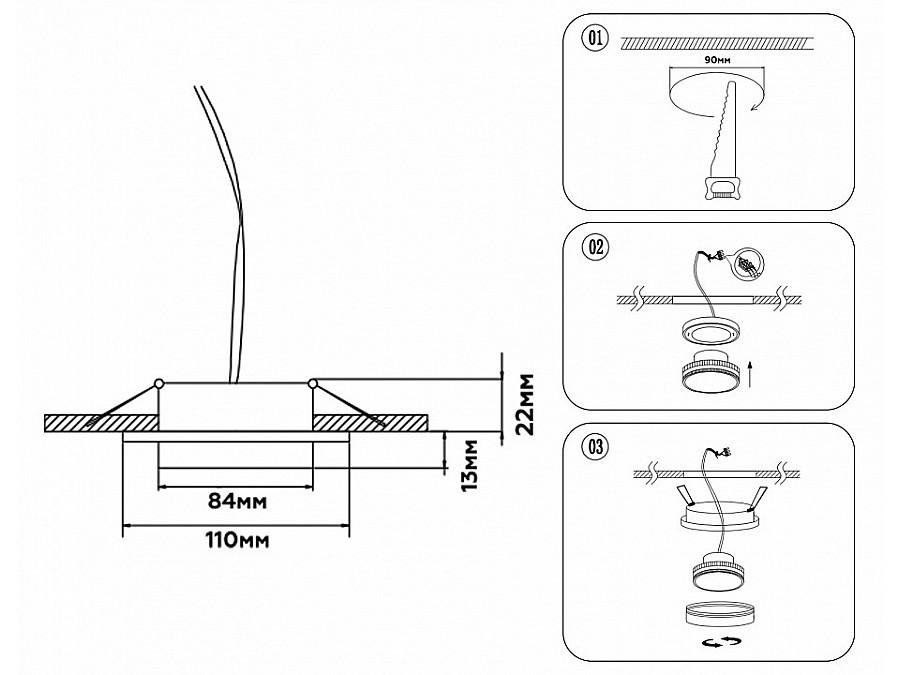 22мм
13мм
84мм
110мм
01
90мм
02
03