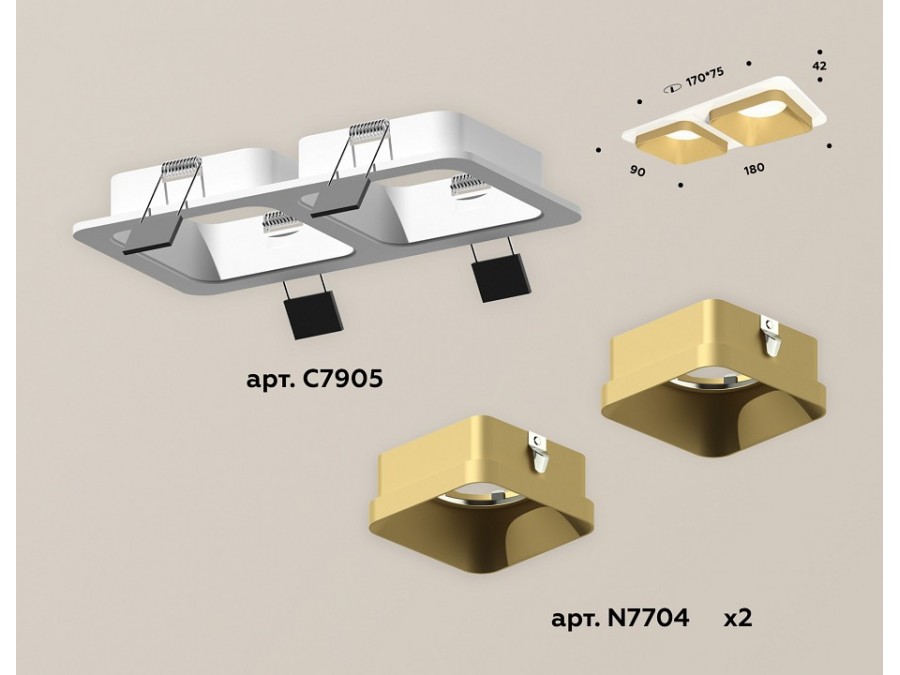 170*75

42

90

180

арт. C7905

арт. N7704 x2