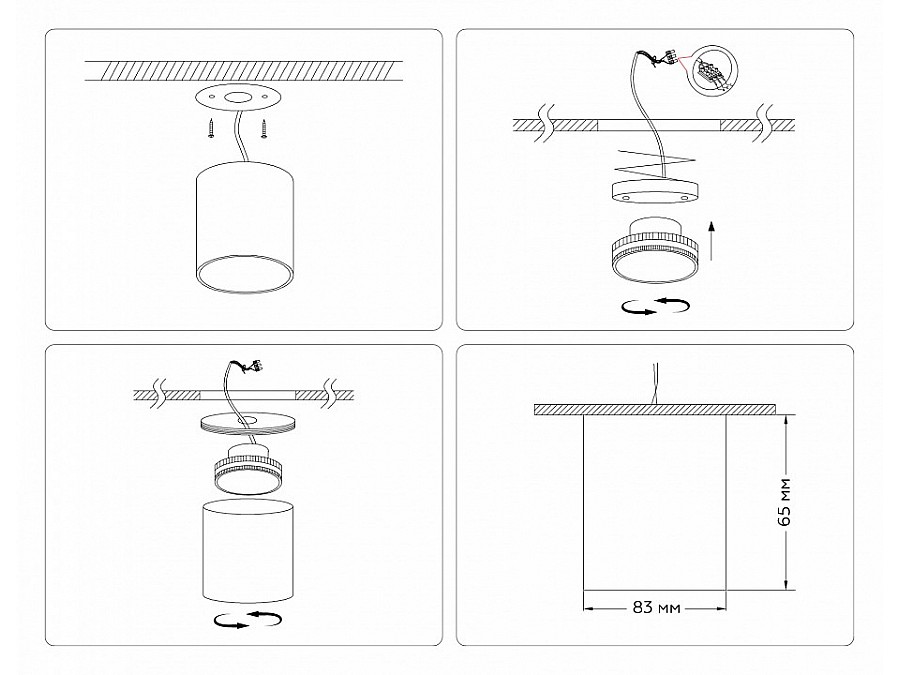 65 мм
83 мм