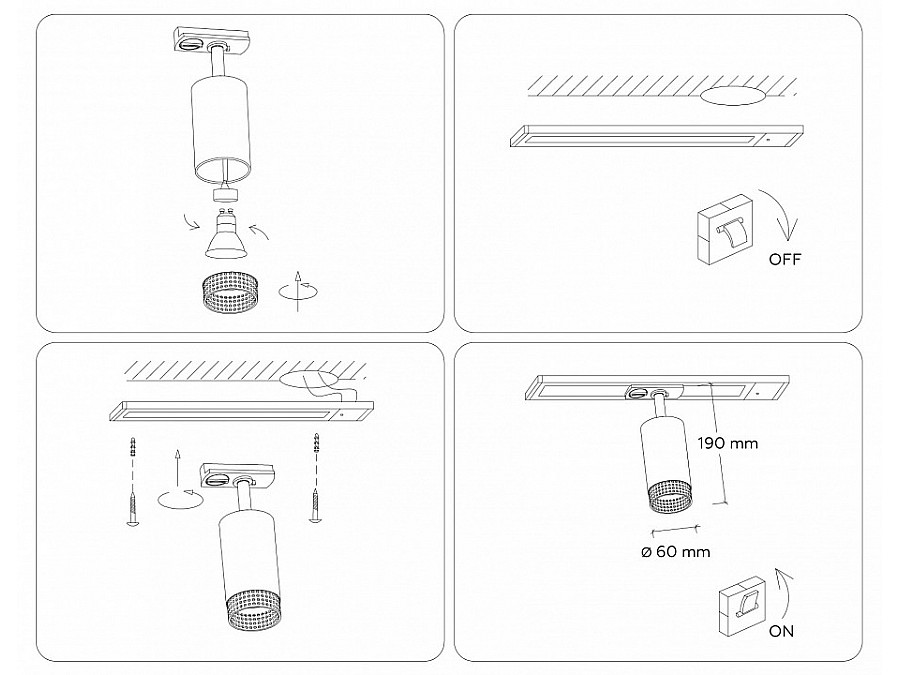 OFF

190 mm

ø 60 mm

ON