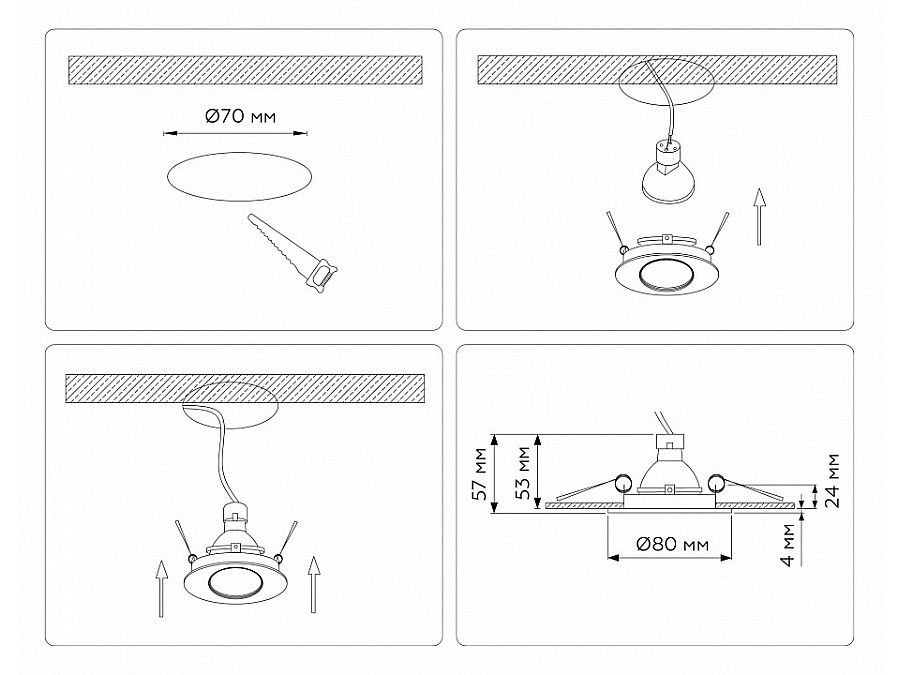 Ø70 мм

57 мм
53 мм
24 мм
4 мм
Ø80 мм