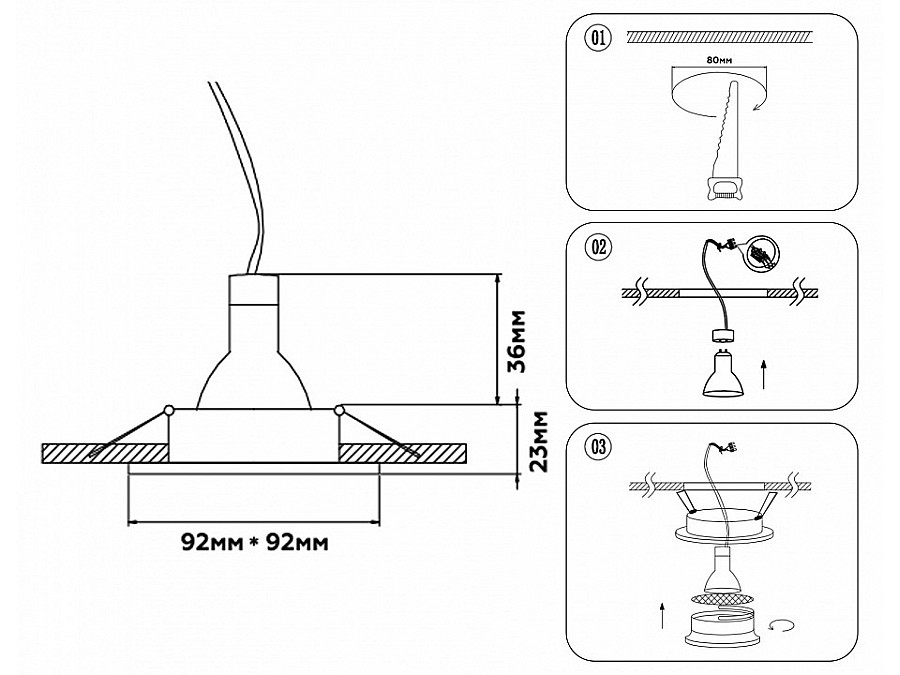 36мм
23мм
92мм * 92мм
01
80мм
02
03