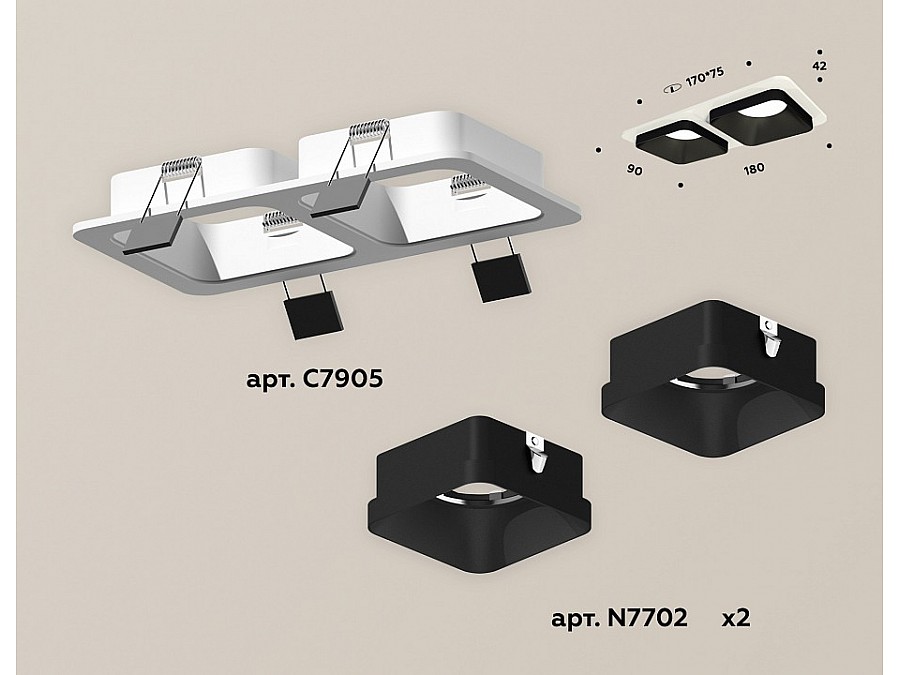 170*75

42

90

180

арт. C7905

арт. N7702 x2