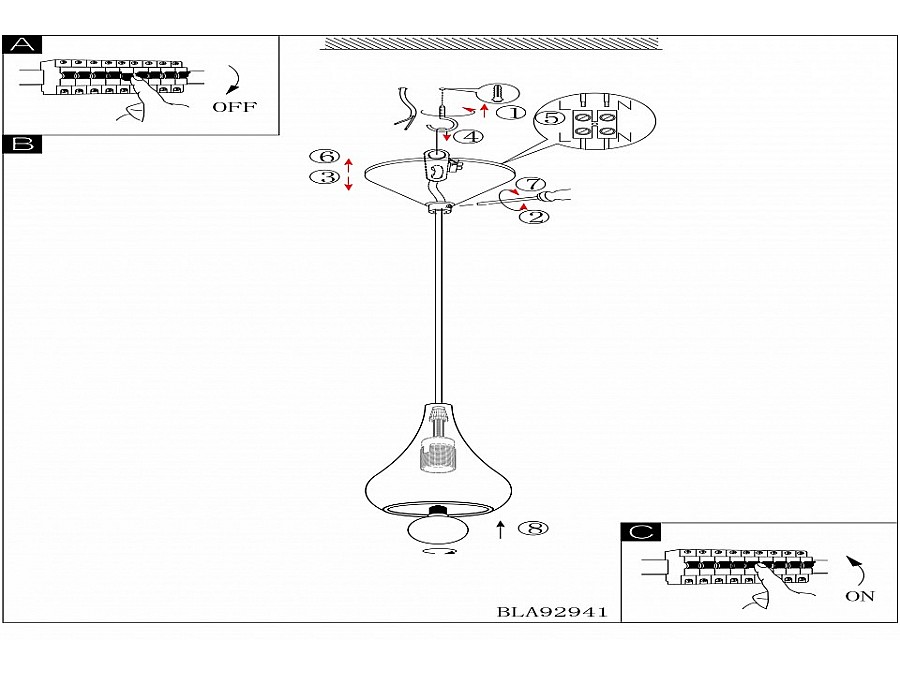 A
OFF
B
1
5
L N
L N
4
6
3
7
2
8
C
ON
BLA92941