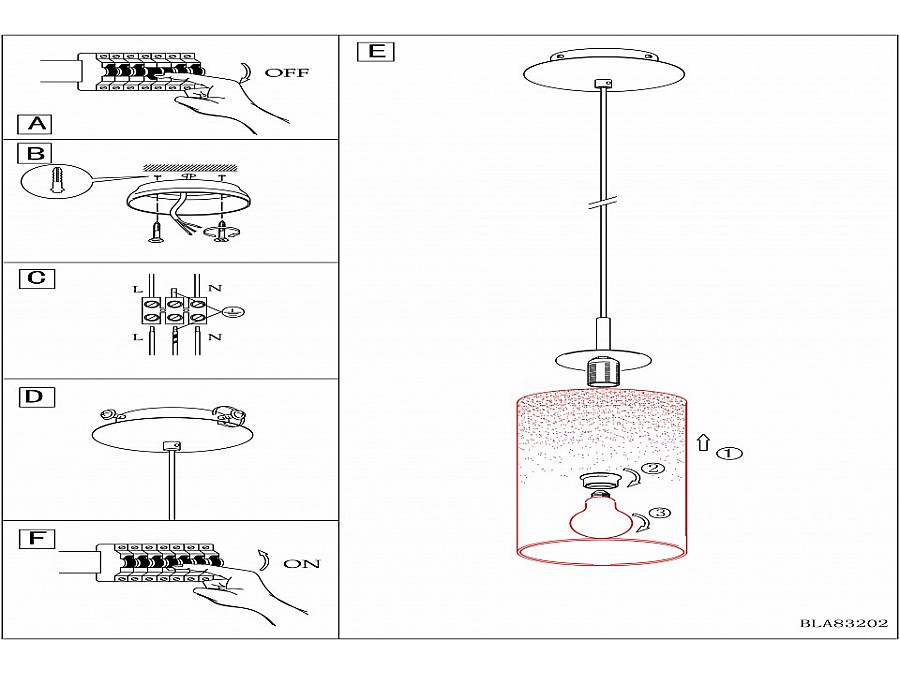 OFF

A

B

C

L N

L N

D

F

ON

E

1

2

3

BLA83202