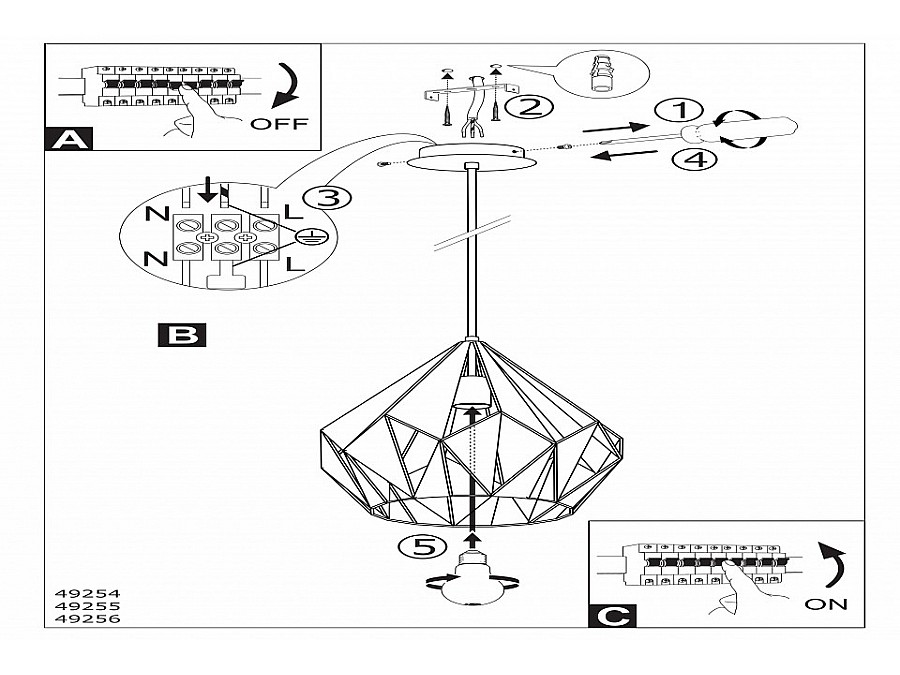 OFF
A
2
1
4
3
N
L
N
L
B
5
ON
C
49254
49255
49256