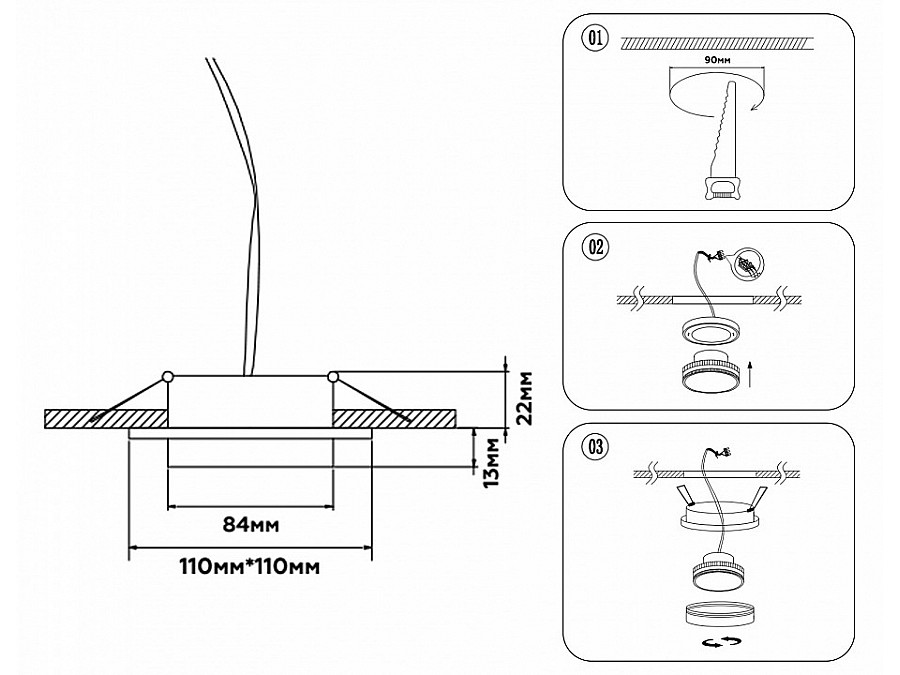 22мм

13мм

84мм

110мм*110мм

01

90мм

02

03